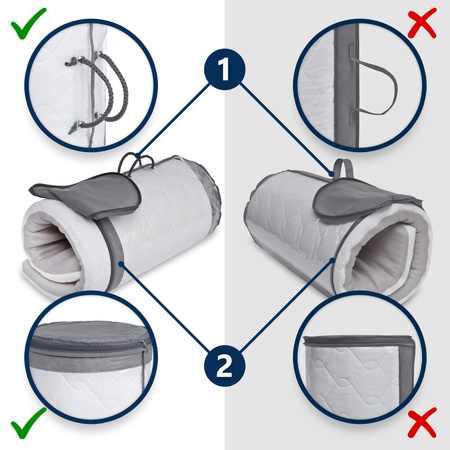 1

2