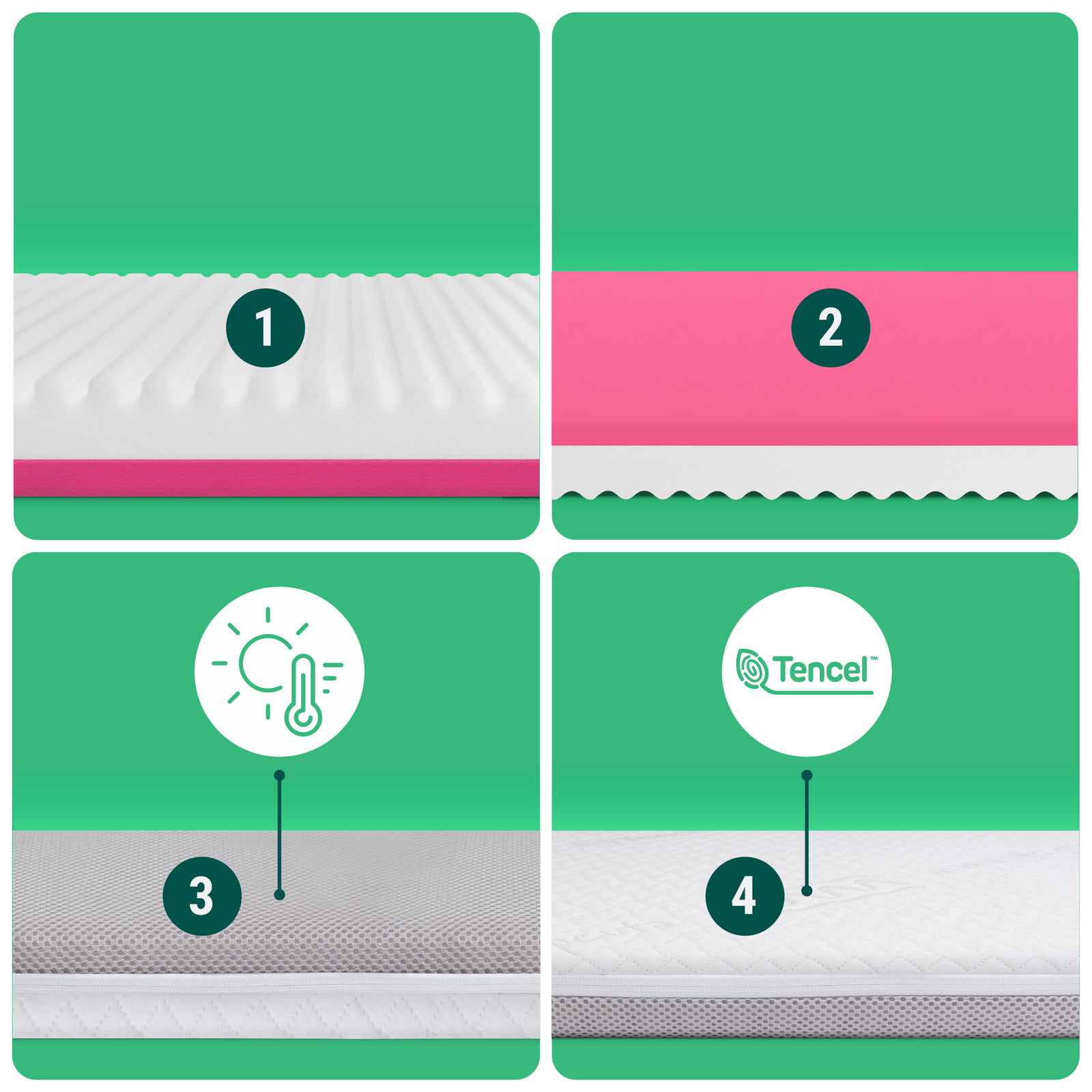 1

2

3

Tencel™

4